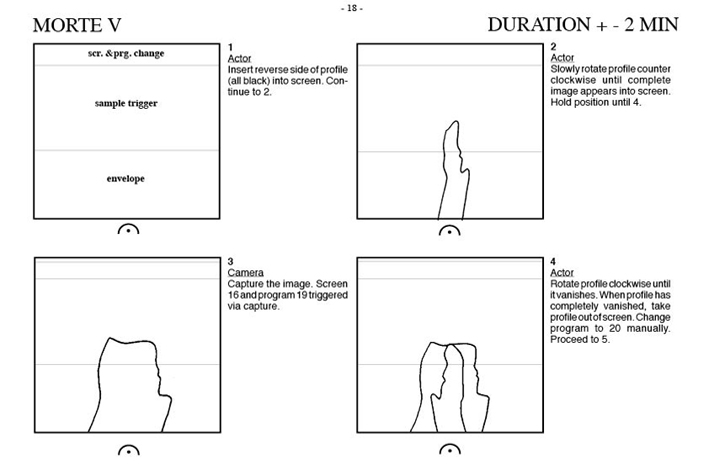 - 18 -

MORTE V

DURATION + - 2 MIN

scr. &prg. change

sample trigger

envelope

1
Actor
Insert reverse side of profile (all black) into screen. Continue to 2.

2
Actor
Slowly rotate profile counter clockwise until complete image appears into screen. Hold position until 4.

3
Camera
Capture the image. Screen 16 and program 19 triggered via capture.

4
Actor
Rotate profile clockwise until it vanishes. When profile has completely vanished, take profile out of screen. Change program to 20 manually. Proceed to 5.